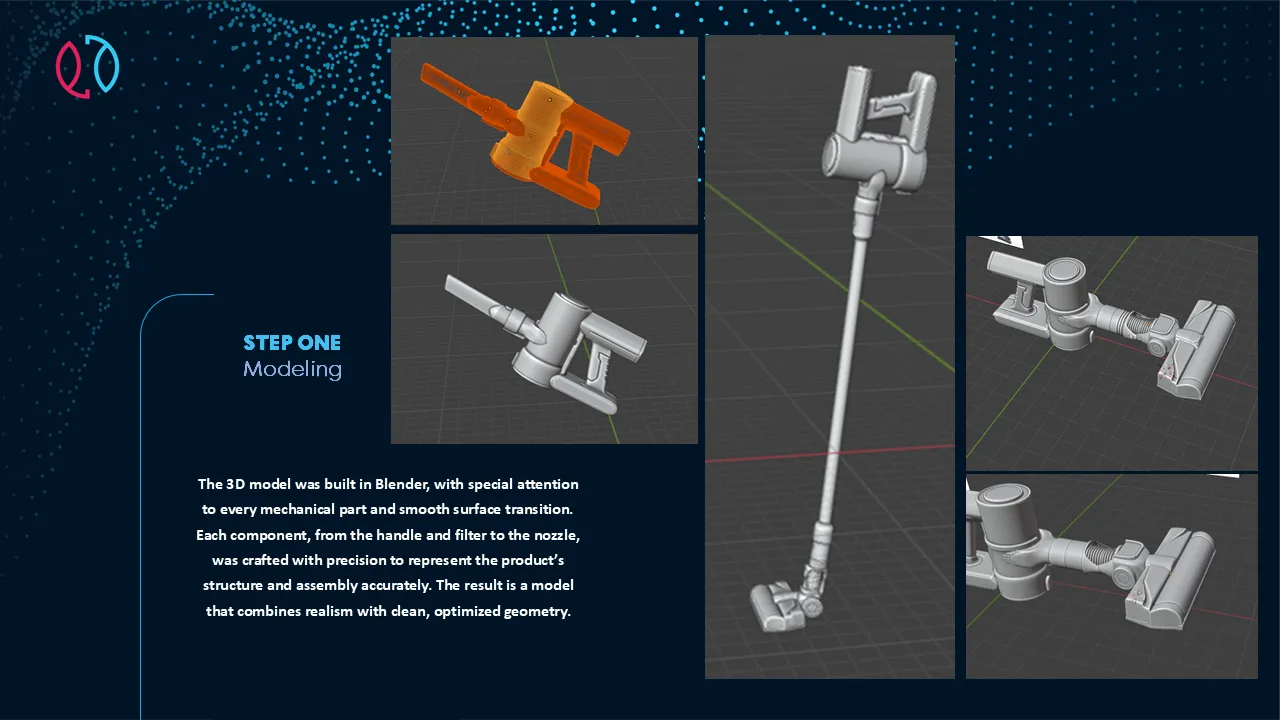 STEP ONE
Modeling

The 3D model was built in Blender, with special attention to every mechanical part and smooth surface transition. Each component, from the handle and filter to the nozzle, was crafted with precision to represent the product's structure and assembly accurately. The result is a model that combines realism with clean, optimized geometry.